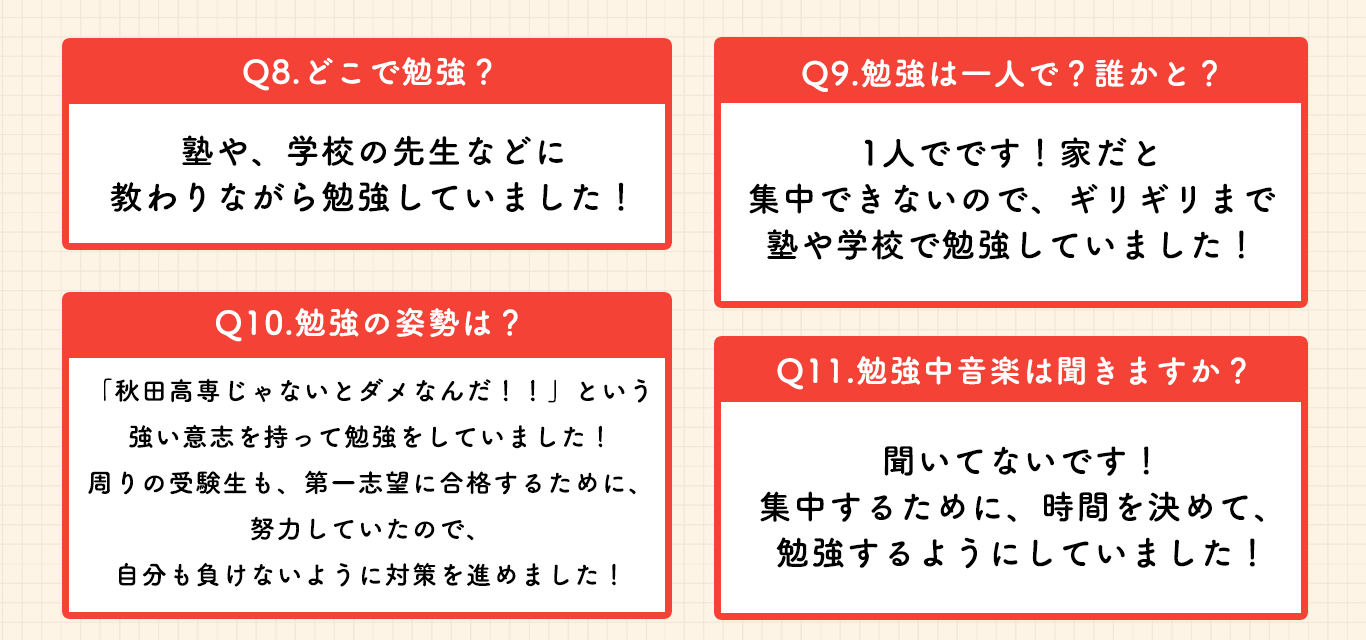 Q8.どこで勉強？

塾や、学校の先生などに
教わりながら勉強していました！

Q10.勉強の姿勢は？

「秋田高専じゃないとダメなんだ！！」という
強い意志を持って勉強をしていました！
周りの受験生も、第一志望に合格するために、
努力していたので、
自分も負けないように対策を進めました！

Q9.勉強は一人で？誰かと？

1人でです！家だと
集中できないので、ギリギリまで
塾や学校で勉強していました！

Q11.勉強中音楽は聞きますか？

聞いてないです！
集中するために、時間を決めて、
勉強するようにしていました！