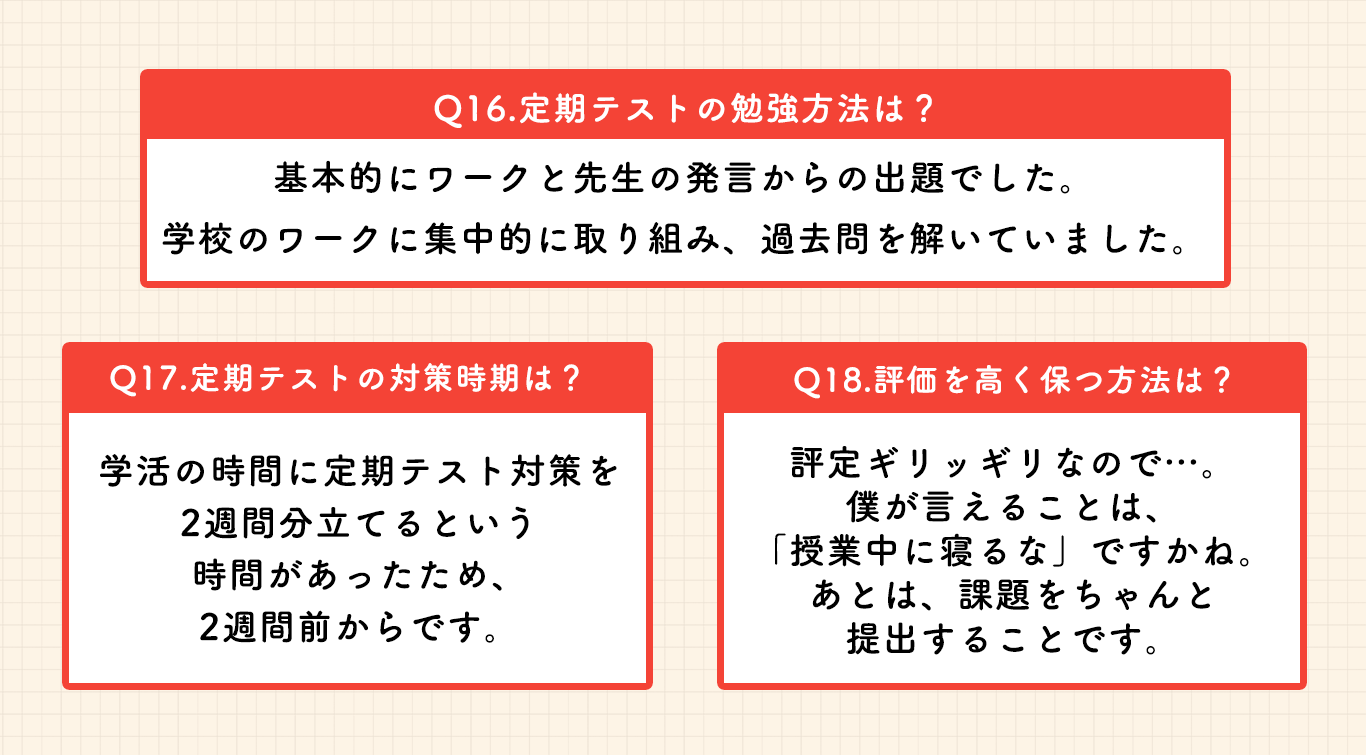 Q16.定期テストの勉強方法は？

基本的にワークと先生の発言からの出題でした。
学校のワークに集中的に取り組み、過去問を解いていました。

Q17.定期テストの対策時期は？

学活の時間に定期テスト対策を
2週間分立てるという
時間があったため、
2週間前からです。

Q18.評価を高く保つ方法は？

評定ギリッギリなので…。
僕が言えることは、
「授業中に寝るな」ですかね。
あとは、課題をちゃんと
提出することです。