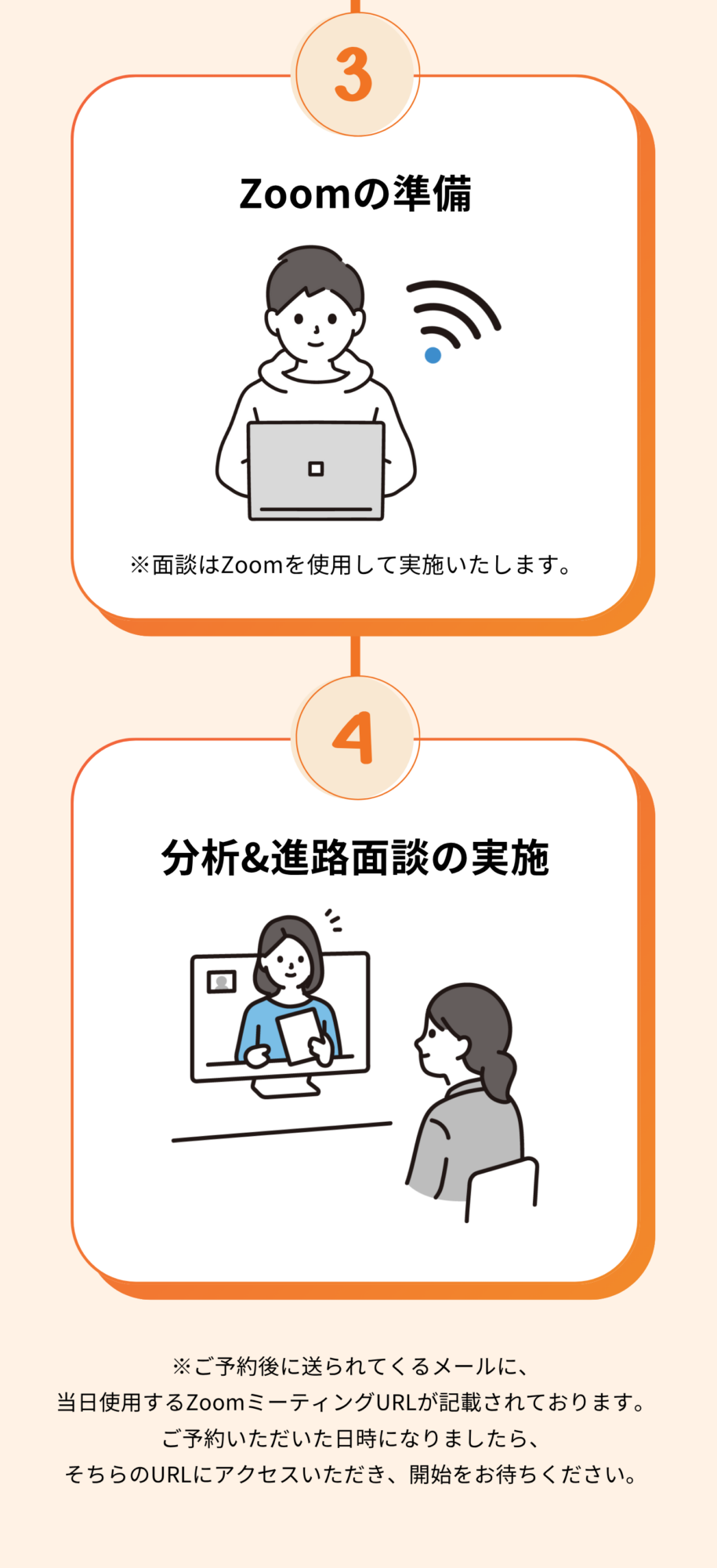 3

Zoomの準備

※面談はZoomを使用して実施いたします。

4

分析&進路面談の実施

※ご予約後に送られてくるメールに、
当日使用するZoomミーティングURLが記載されております。
ご予約いただいた日時になりましたら、
そちらのURLにアクセスいただき、開始をお待ちください。